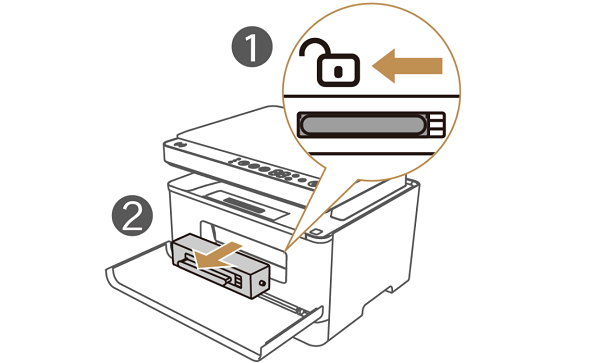 1

2