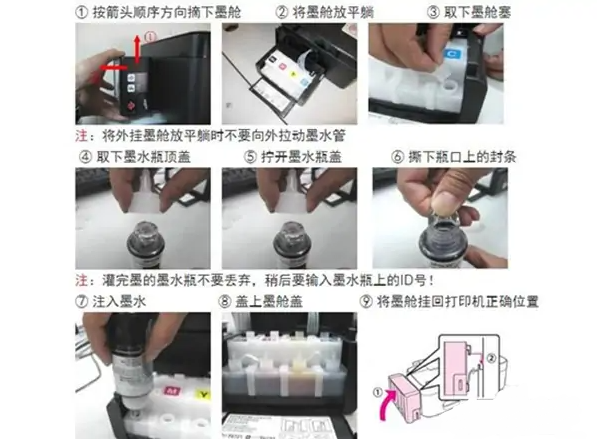 ① 按箭头顺序方向摘下墨舱
② 将墨舱放平躺
③ 取下墨舱塞

①

C

注：将外挂墨舱放平躺时不要向外拉动墨水管

④ 取下墨水瓶顶盖
⑤ 拧开墨水瓶盖
⑥ 撕下瓶口上的封条

注：灌完墨的墨水瓶不要丢弃，稍后要输入墨水瓶上的ID号！

⑦ 注入墨水
⑧ 盖上墨舱盖
⑨ 将墨舱挂回打印机正确位置

M Y

① ②