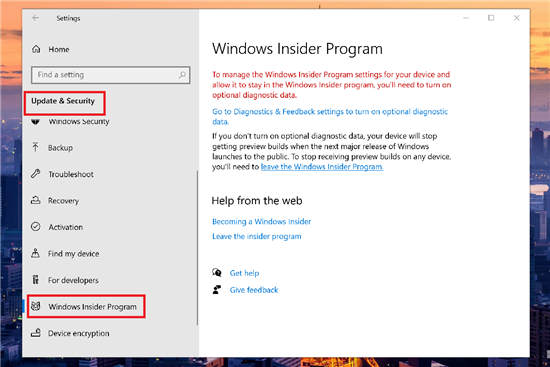 Settings

Home

Find a setting

Update & Security

Windows Security

Backup

Troubleshoot

Recovery

Activation

Find my device

For developers

Windows Insider Program

Device encryption

Windows Insider Program

To manage the Windows Insider Program settings for your device and allow it to stay in the Windows Insider program, you'll need to turn on optional diagnostic data.

Go to Diagnostics & Feedback settings to turn on optional diagnostic data.

If you don't turn on optional diagnostic data, your device will stop getting preview builds when the next major release of Windows launches to the public. To stop receiving preview builds on any device, you'll need to leave the Windows Insider Program.

Help from the web

Becoming a Windows Insider

Leave the insider program

Get help

Give feedback